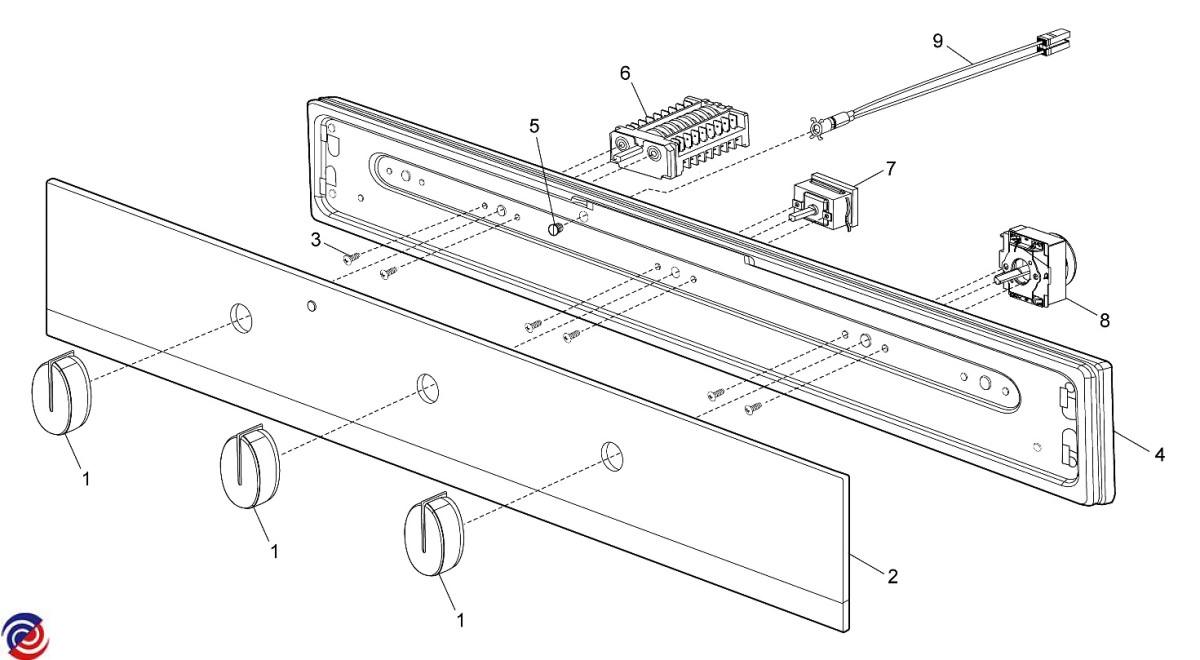 9
6
5
7
3
8
4
1
1
1
2